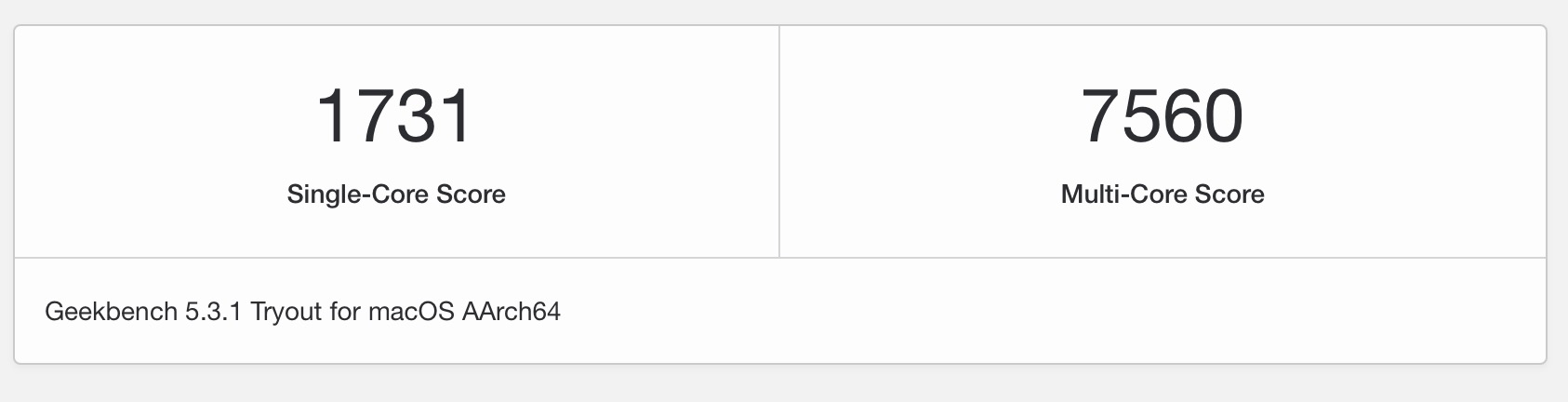 1731
Single-Core Score

7560
Multi-Core Score

Geekbench 5.3.1 Tryout for macOS AArch64